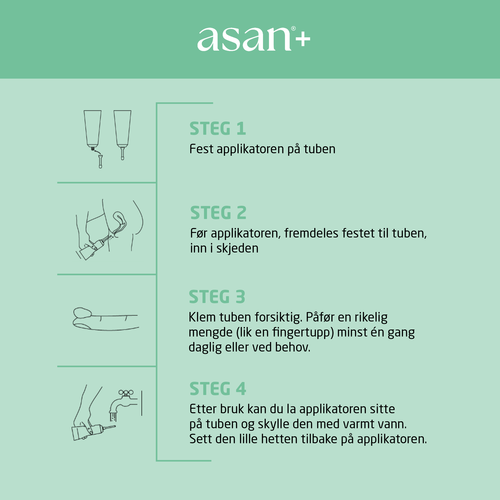 asan®+

STEG 1
Fest applikatoren på tuben

STEG 2
Før applikatoren, fremdeles festet til tuben, inn i skjeden

STEG 3
Klem tuben forsiktig. Påfør en rikelig mengde (lik en fingertupp) minst én gang daglig eller ved behov.

STEG 4
Etter bruk kan du la applikatoren sitte på tuben og skylle den med varmt vann. Sett den lille hetten tilbake på applikatoren.