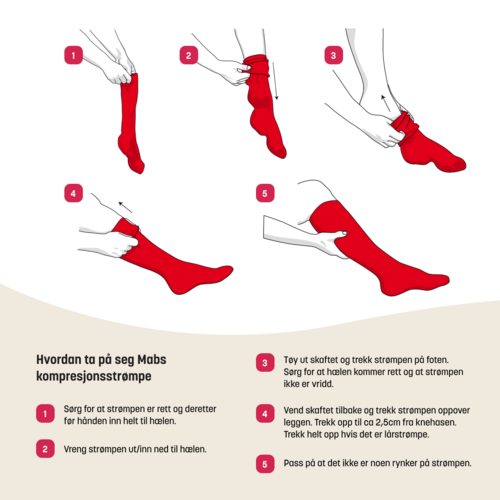 1

2

3

4

5

Hvordan ta på seg Mabs kompresjonsstrømpe

1 Sørg for at strømpen er rett og deretter før hånden inn helt til hælen.

2 Vreng strømpen ut/inn ned til hælen.

3 Tøy ut skaftet og trekk strømpen på foten. Sørg for at hælen kommer rett og at strømpen ikke er vridd.

4 Vend skaftet tilbake og trekk strømpen oppover leggen. Trekk opp til ca 2,5cm fra knehasen. Trekk helt opp hvis det er lårstrømpe.

5 Pass på at det ikke er noen rynker på strømpen.