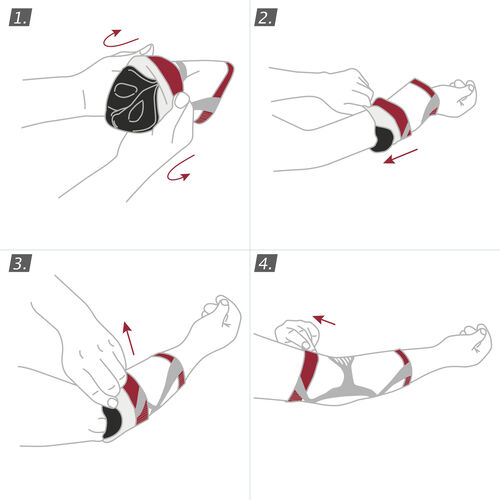 1.

2.

3.

4.