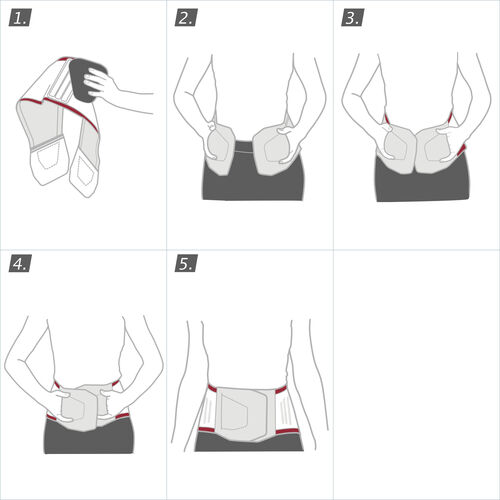 1.

2.

3.

4.

5.