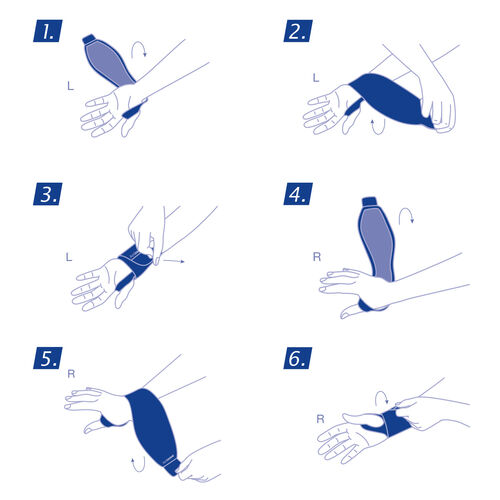 1.
L

2.
L

3.
L

4.
R

5.
R

6.
R