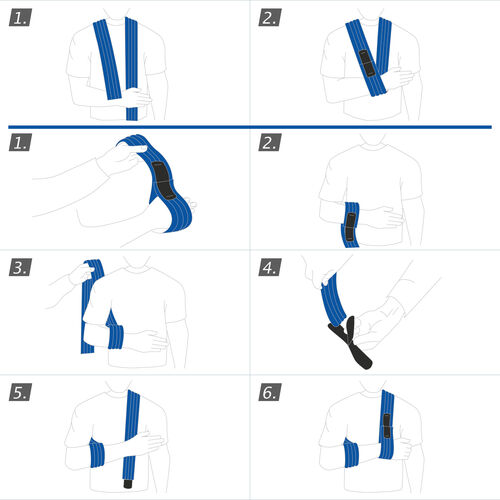 1.

2.

1.

2.

3.

4.

5.

6.